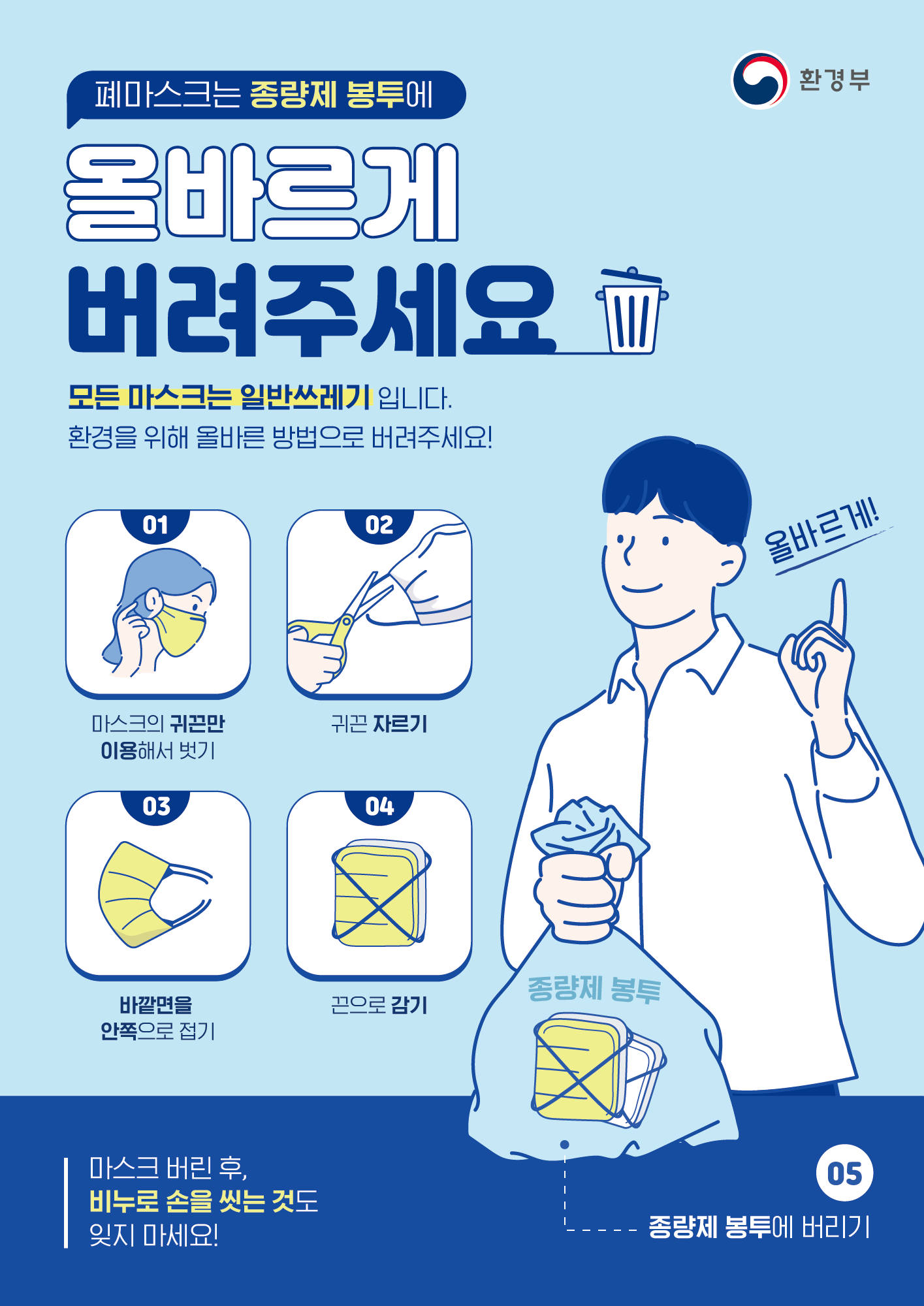 환경부

폐마스크는 종량제 봉투에

올바르게
버려주세요

모든 마스크는 일반쓰레기 입니다.
환경을 위해 올바른 방법으로 버려주세요!

올바르게!

01
마스크의 귀끈만 이용해서 벗기

02
귀끈 자르기

03
바깥면을 안쪽으로 접기

04
끈으로 감기

종량제 봉투

마스크 버린 후,
비누로 손을 씻는 것도
잊지 마세요!

05
종량제 봉투에 버리기