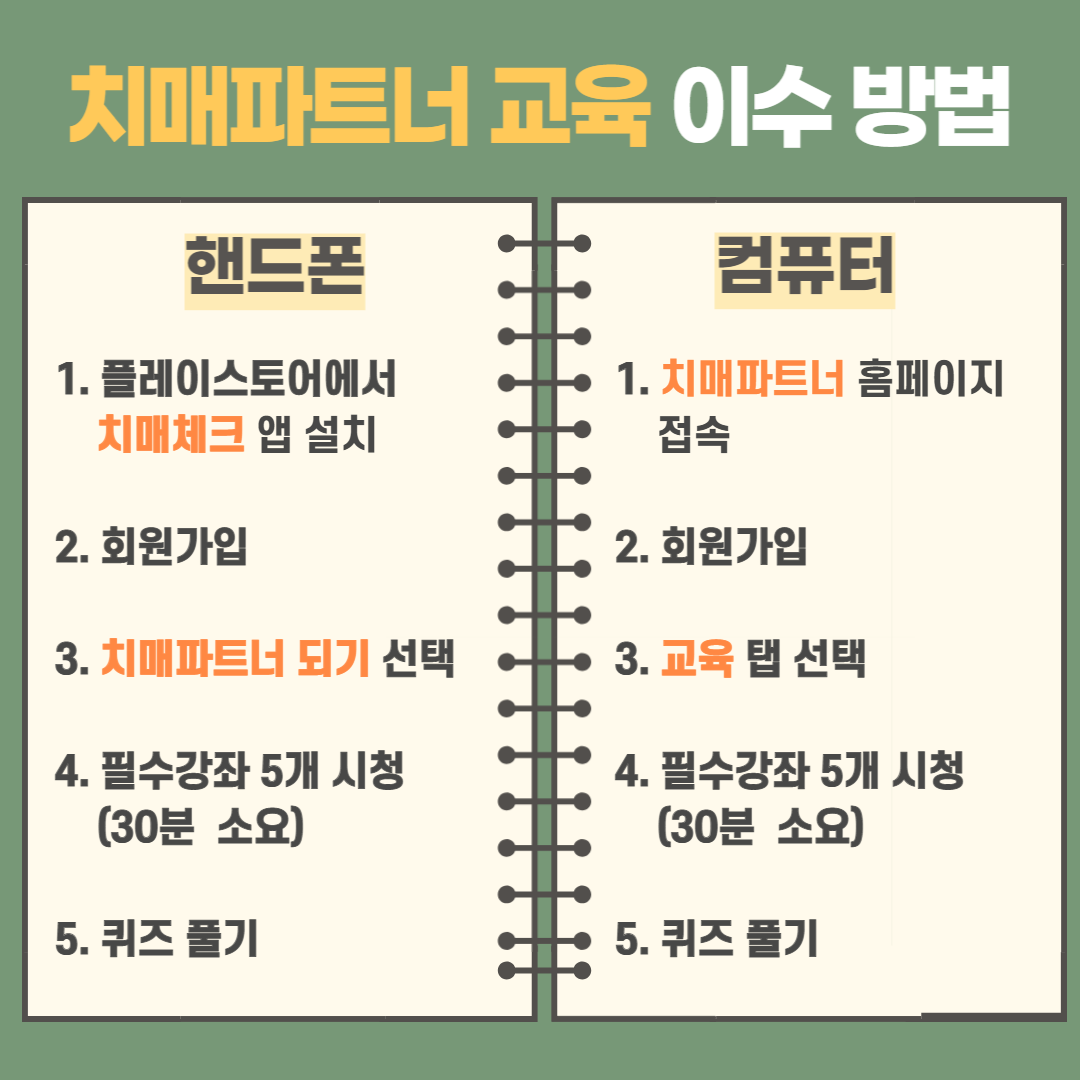 치매파트너 교육 이수 방법

핸드폰

1. 플레이스토어에서 치매체크 앱 설치

2. 회원가입

3. 치매파트너 되기 선택

4. 필수강좌 5개 시청 (30분 소요)

5. 퀴즈 풀기

컴퓨터

1. 치매파트너 홈페이지 접속

2. 회원가입

3. 교육 탭 선택

4. 필수강좌 5개 시청 (30분 소요)

5. 퀴즈 풀기