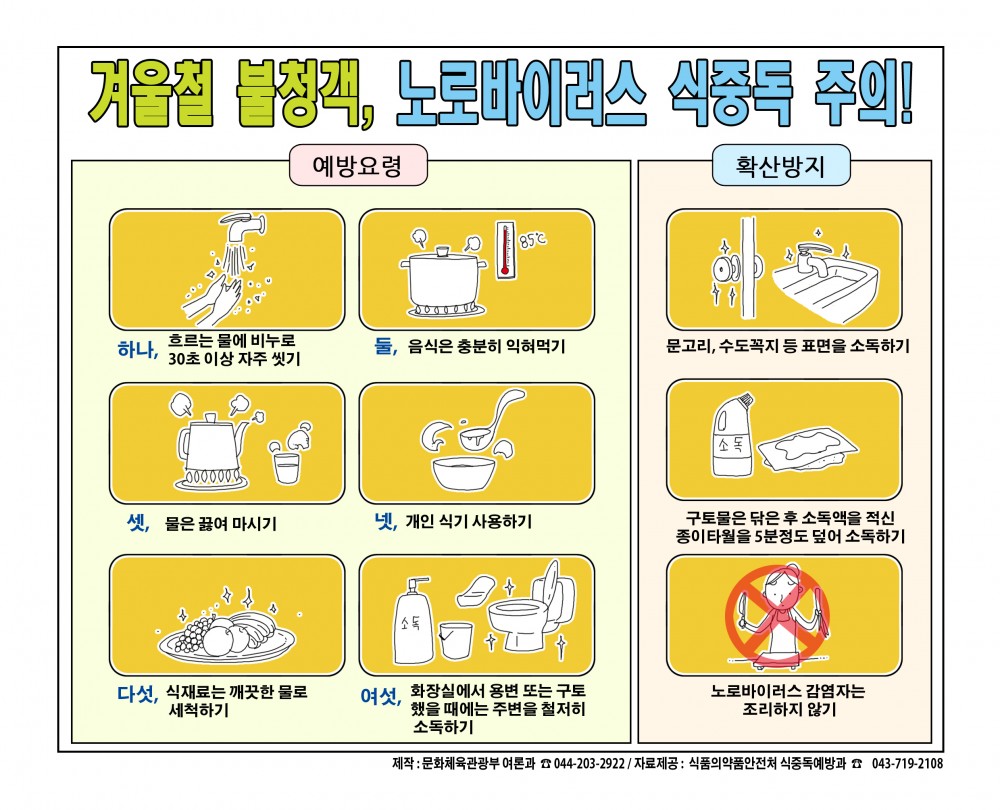 겨울철 불청객, 노로바이러스 식중독 주의!

예방요령

85℃

하나, 흐르는 물에 비누로 30초 이상 자주 씻기

둘, 음식은 충분히 익혀먹기

셋, 물은 끓여 마시기

넷, 개인 식기 사용하기

소독

다섯, 식재료는 깨끗한 물로 세척하기

여섯, 화장실에서 용변 또는 구토 했을 때에는 주변을 철저히 소독하기

확산방지

문고리, 수도꼭지 등 표면을 소독하기

소독

구토물은 닦은 후 소독액을 적신 종이타월을 5분정도 덮어 소독하기

노로바이러스 감염자는 조리하지 않기

제작 : 문화체육관광부 여론과 ☎ 044-203-2922 / 자료제공 : 식품의약품안전처 식중독예방과 ☎ 043-719-2108